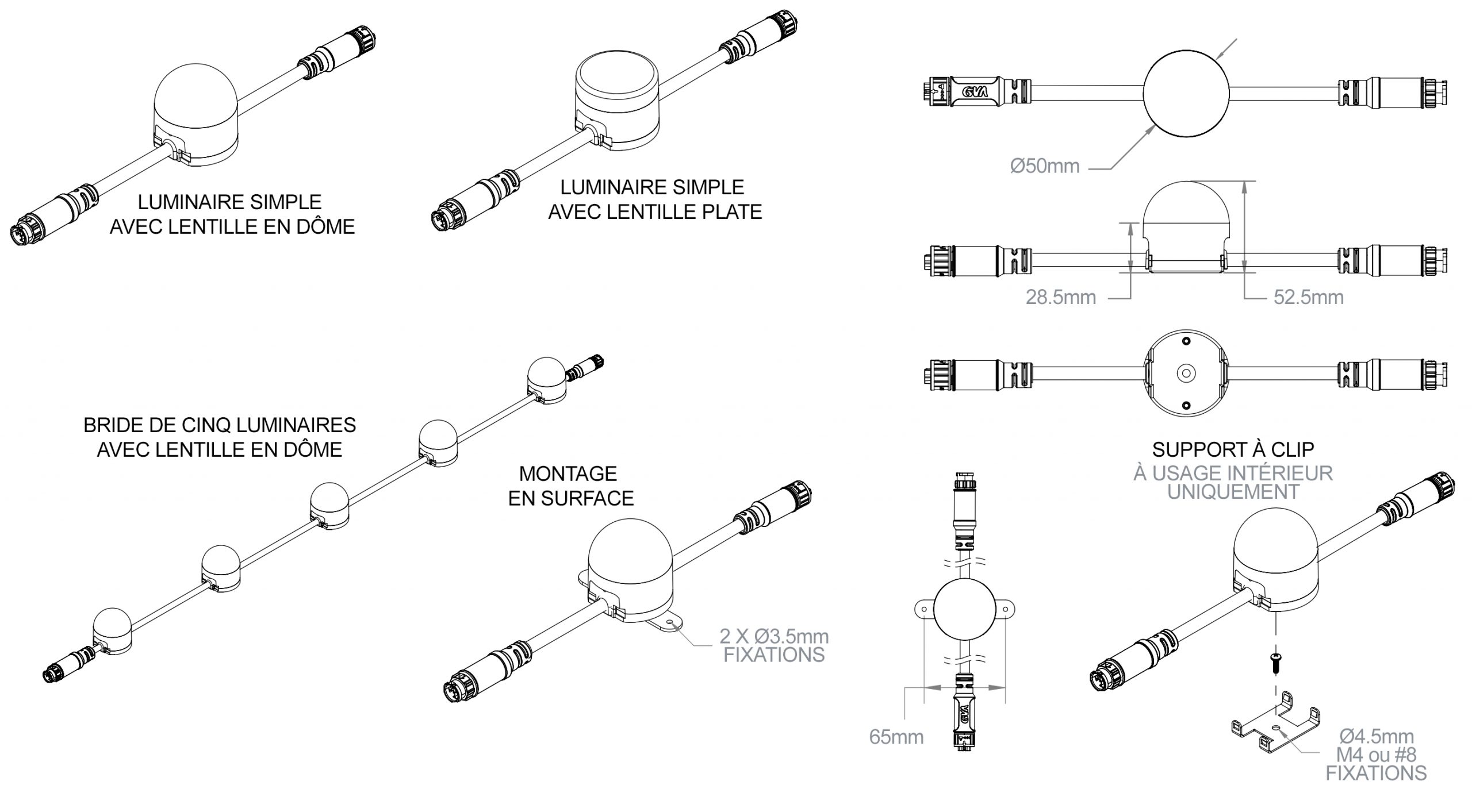 LUMINAIRE SIMPLE
AVEC LENTILLE EN DÔME

LUMINAIRE SIMPLE
AVEC LENTILLE PLATE

GVA

Ø50mm

28.5mm

52.5mm

BRIDE DE CINQ LUMINAIRES
AVEC LENTILLE EN DÔME

MONTAGE
EN SURFACE

2 X Ø3.5mm
FIXATIONS

SUPPORT À CLIP
À USAGE INTÉRIEUR
UNIQUEMENT

GVA

65mm

Ø4.5mm
M4 ou #8
FIXATIONS